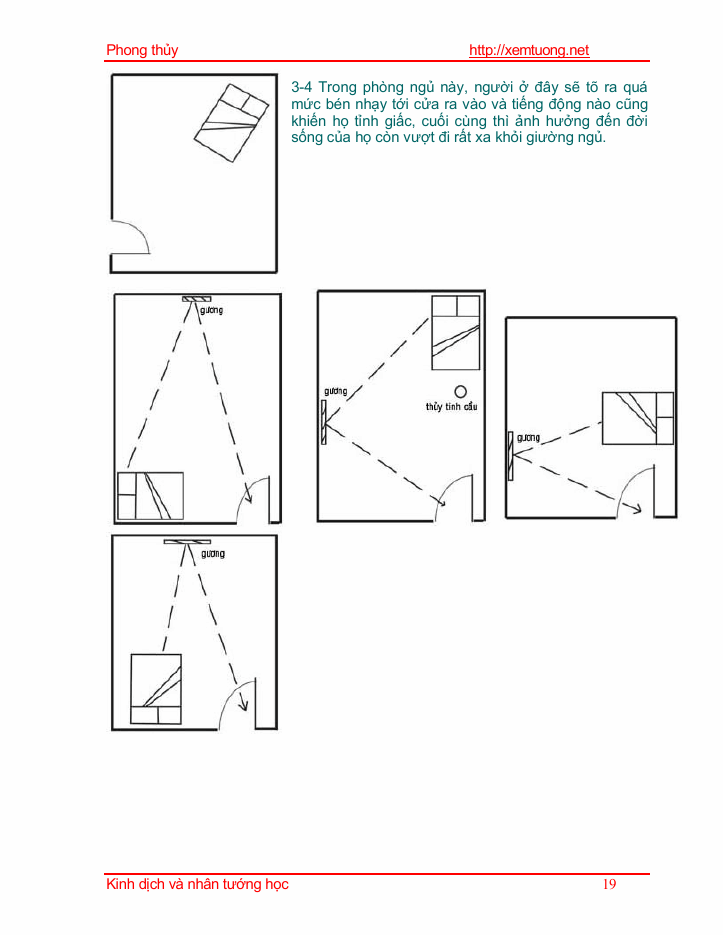 Phong thủy http://xemtuong.net

3-4 Trong phòng ngủ này, người ở đây sẽ tỏ ra quá mức bén nhạy tới cửa ra vào và tiếng động nào cũng khiến họ tỉnh giấc, cuối cùng thì ảnh hưởng đến đời sống của họ còn vượt đi rất xa khỏi giường ngủ.

gương

gương

thủy tinh cầu

gương

gương

Kinh dịch và nhân tướng học 19